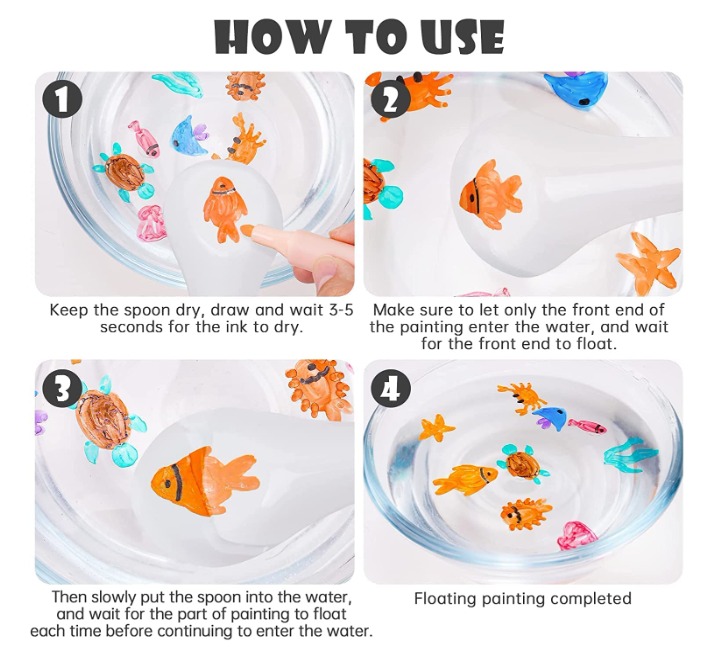 HOW TO USE

1

Keep the spoon dry, draw and wait 3-5 seconds for the ink to dry.

2

Make sure to let only the front end of the painting enter the water, and wait for the front end to float.

3

Then slowly put the spoon into the water, and wait for the part of painting to float each time before continuing to enter the water.

4

Floating painting completed